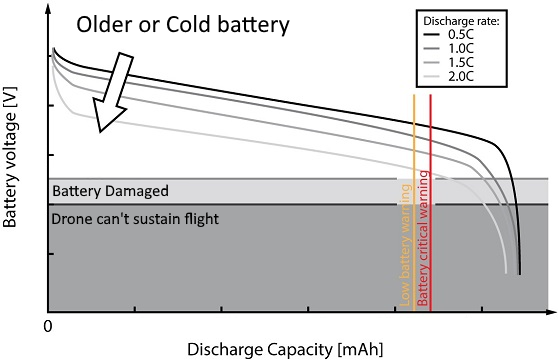 Older or Cold battery

Discharge rate:
0.5C
1.0C
1.5C
2.0C

Battery voltage [V]

Battery Damaged

Drone can't sustain flight

Low battery warning

Battery critical warning

0

Discharge Capacity [mAh]